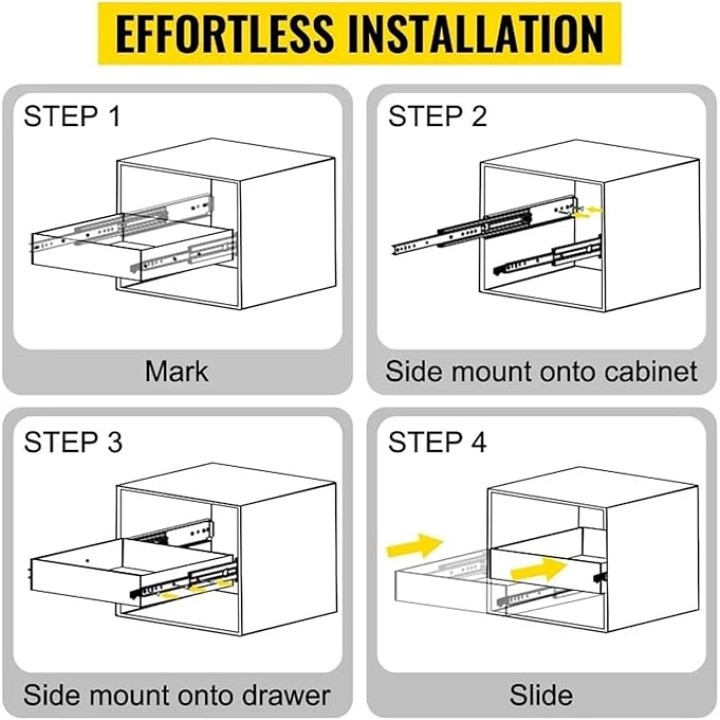 EFFORTLESS INSTALLATION

STEP 1

Mark

STEP 2

Side mount onto cabinet

STEP 3

Side mount onto drawer

STEP 4

Slide