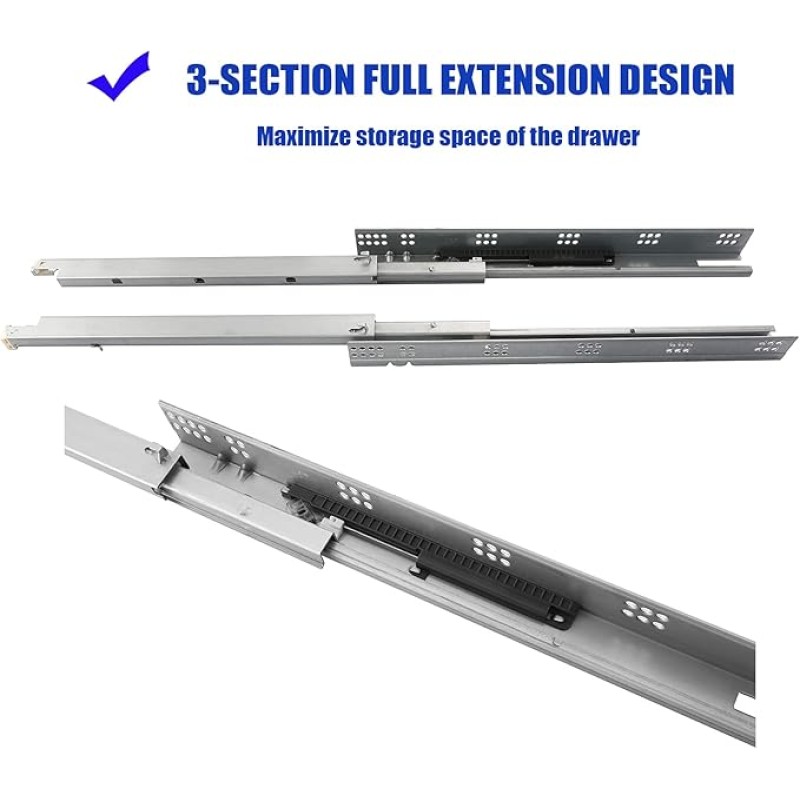 3-SECTION FULL EXTENSION DESIGN

Maximize storage space of the drawer