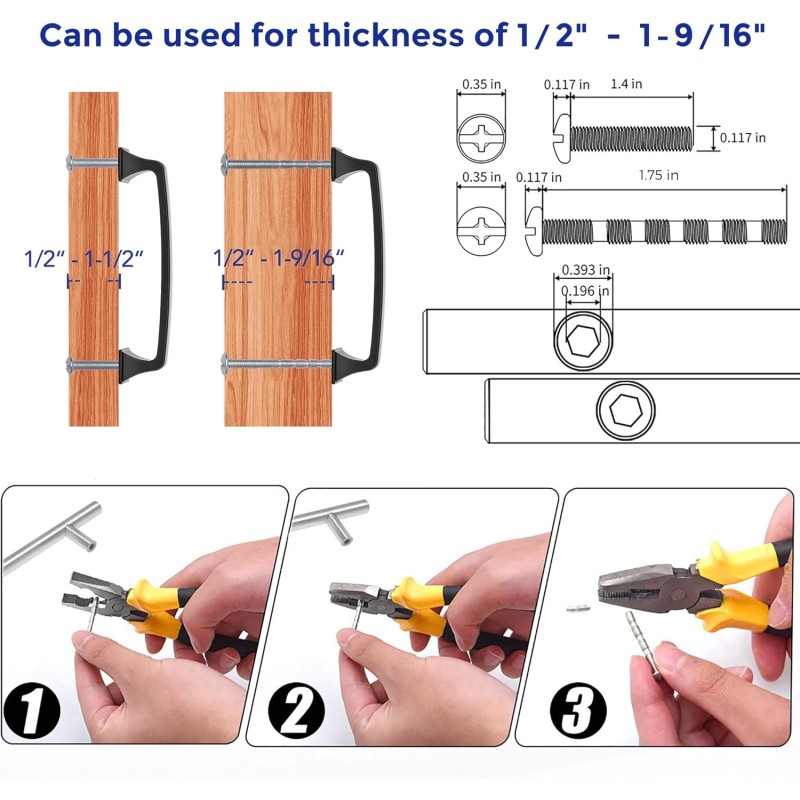 Can be used for thickness of 1/2" - 1-9/16"

1/2" - 1-1/2"

1/2" - 1-9/16"

0.35 in

0.117 in

1.4 in

0.117 in

0.35 in

0.117 in

1.75 in

0.393 in

0.196 in

1

2

3