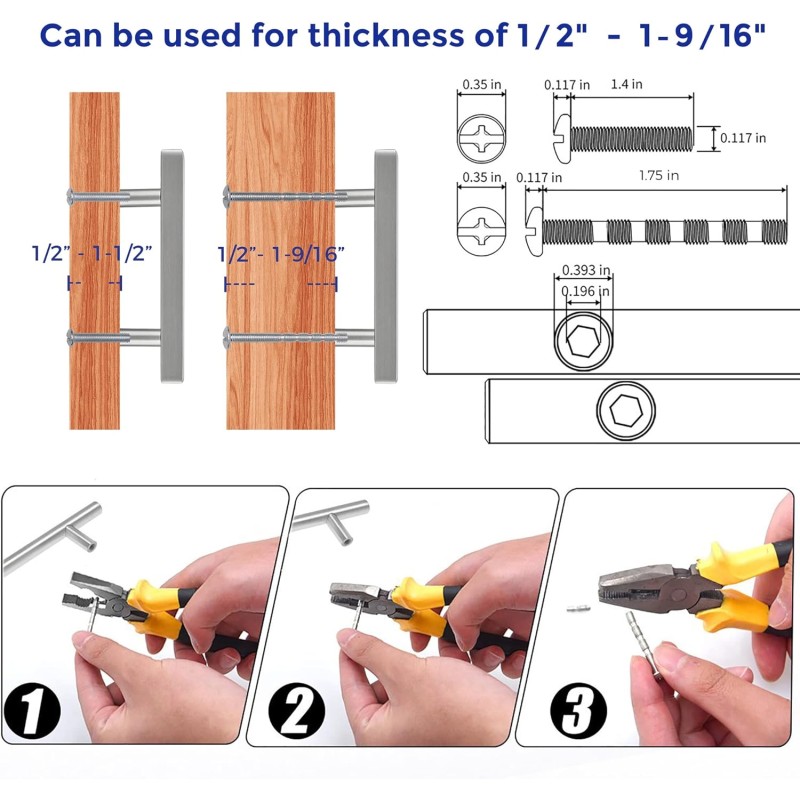 Can be used for thickness of 1/2" - 1-9/16"

1/2" - 1-1/2"

1/2"- 1-9/16"

0.35 in

0.117 in

1.4 in

0.117 in

0.35 in

0.117 in

1.75 in

0.393 in

0.196 in

1

2

3