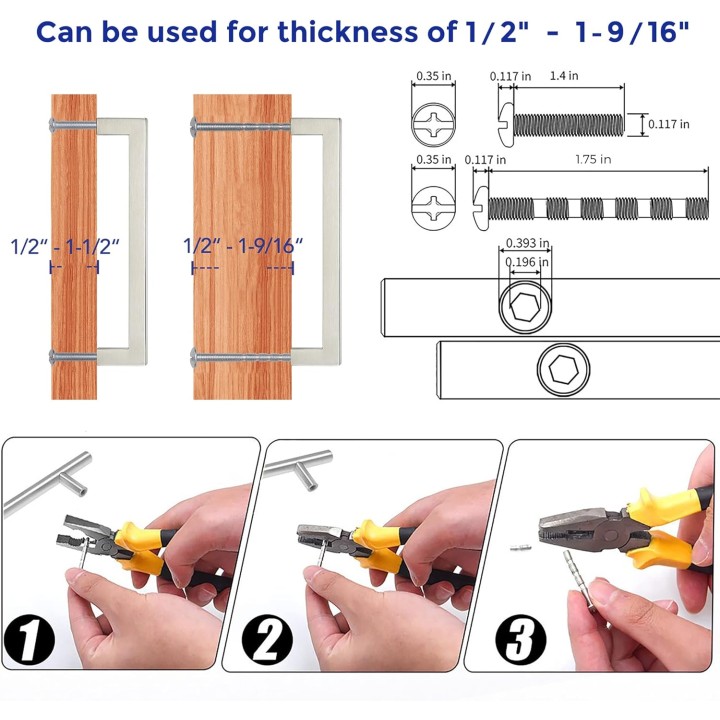 Can be used for thickness of 1/2"  -  1-9/16"

1/2" - 1-1/2"

1/2" - 1-9/16"

0.35 in
0.117 in
1.4 in
0.117 in
0.35 in
0.117 in
1.75 in
0.393 in
0.196 in

1
2
3