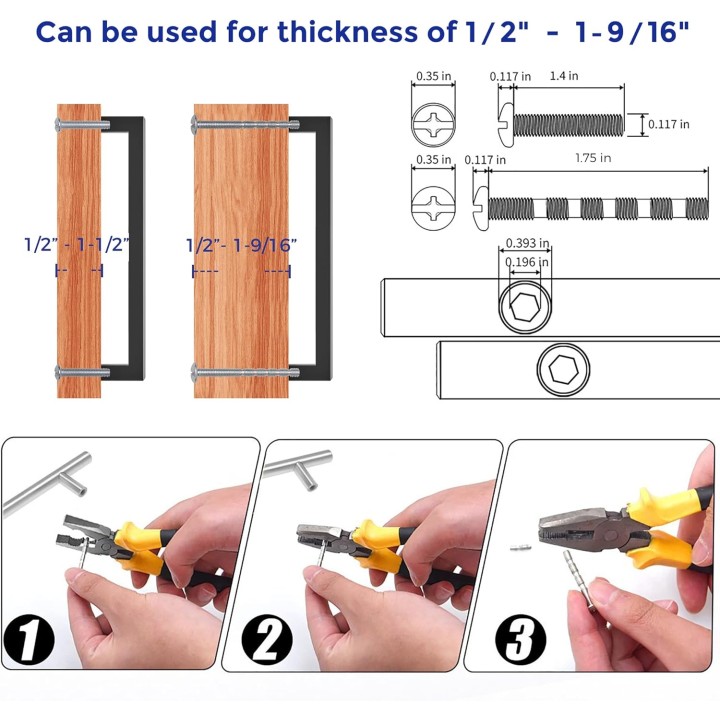 Can be used for thickness of 1/2" - 1-9/16"

1/2" - 1-1/2"

1/2"- 1-9/16"

0.35 in
0.117 in
1.4 in
0.117 in

0.35 in
0.117 in
1.75 in

0.393 in
0.196 in

1

2

3