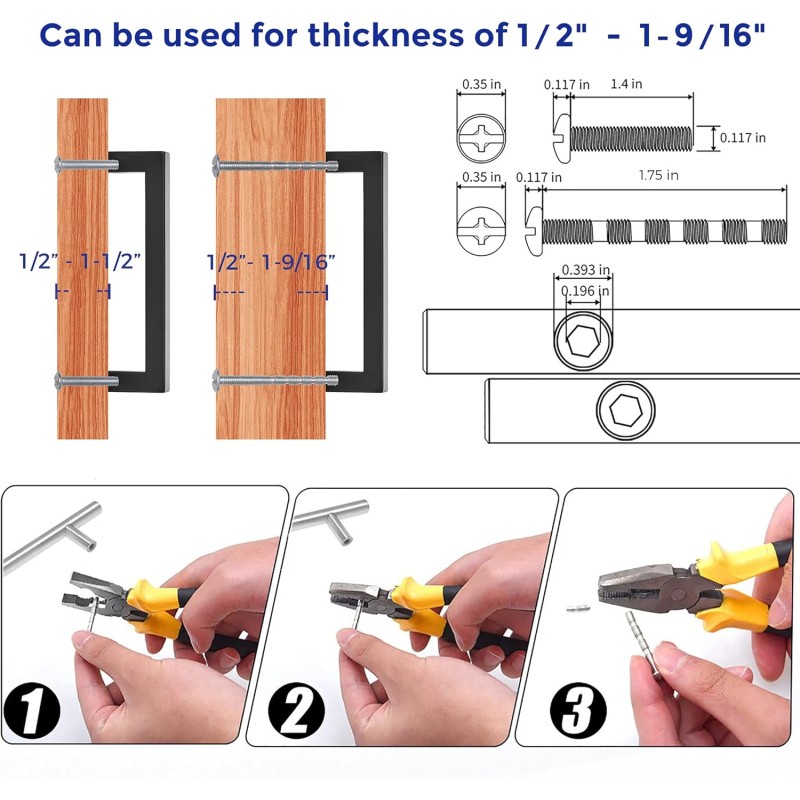 Can be used for thickness of 1/2" - 1-9/16"

1/2" - 1-1/2"

1/2"- 1-9/16"

0.35 in
0.117 in
1.4 in
0.117 in

0.35 in
0.117 in
1.75 in

0.393 in
0.196 in

1

2

3