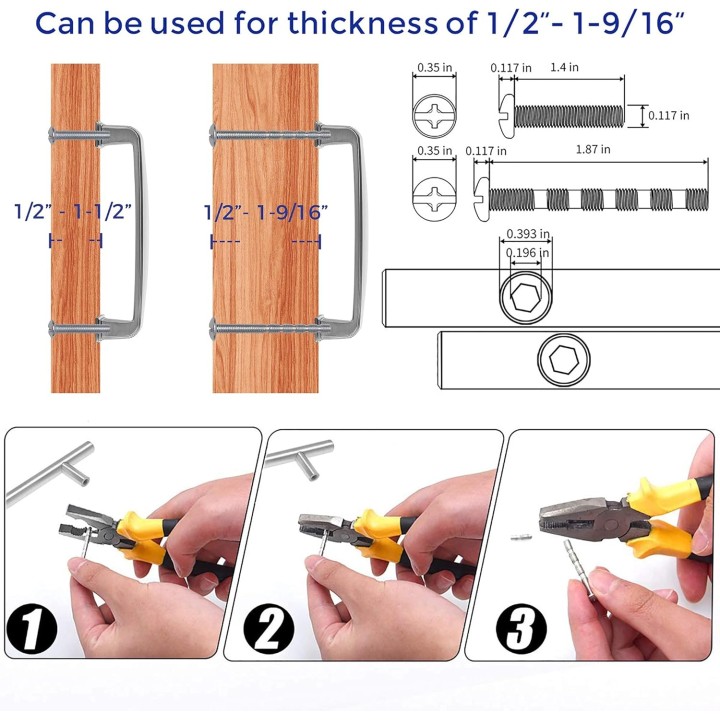 Can be used for thickness of 1/2"- 1-9/16"

1/2" - 1-1/2"

1/2"- 1-9/16"

0.35 in

0.117 in

1.4 in

0.117 in

0.35 in

0.117 in

1.87 in

0.393 in

0.196 in

1

2

3