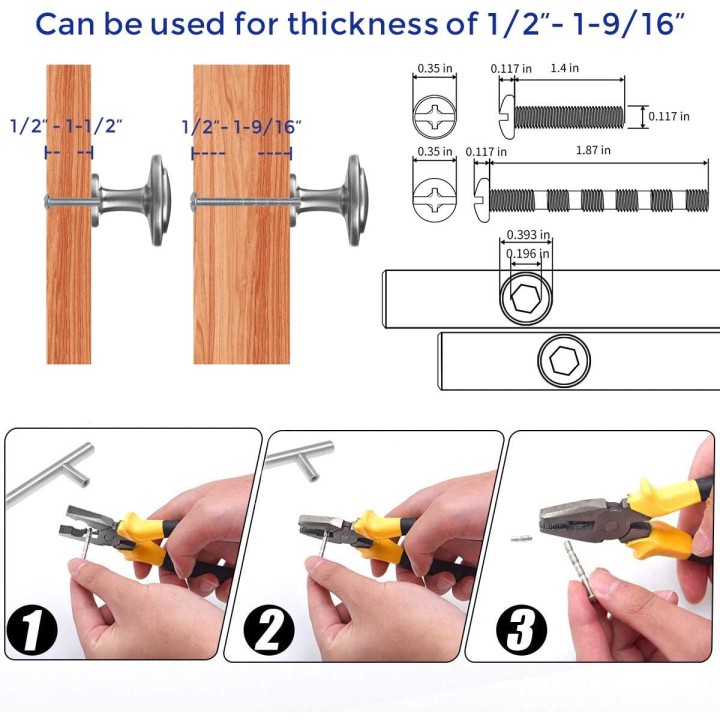 Can be used for thickness of 1/2"- 1-9/16"

1/2" - 1-1/2"

1/2"- 1-9/16"

0.35 in
0.117 in
1.4 in
0.117 in

0.35 in
0.117 in
1.87 in

0.393 in
0.196 in

1

2

3