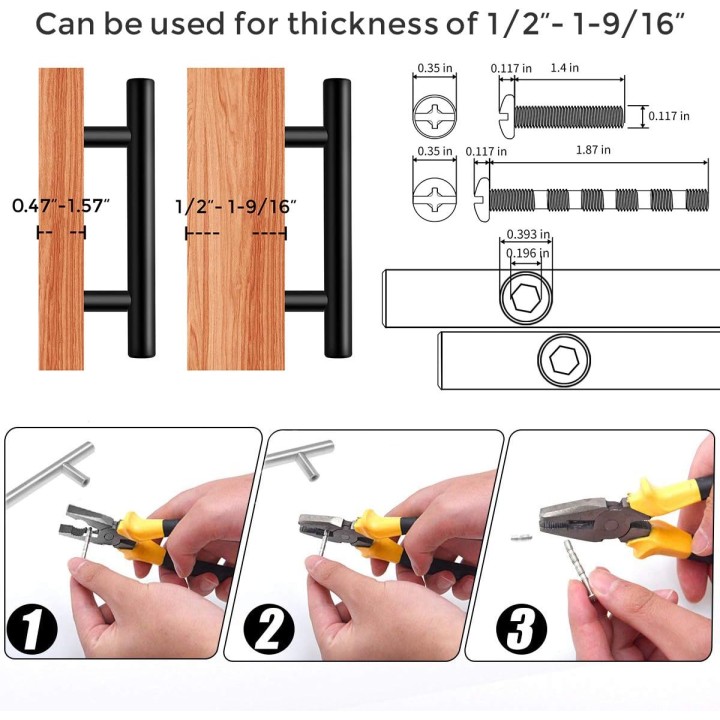 Can be used for thickness of 1/2"- 1-9/16"

0.47"-1.57"

1/2"- 1-9/16"

0.35 in

0.117 in

1.4 in

0.117 in

0.35 in

0.117 in

1.87 in

0.393 in

0.196 in

1

2

3