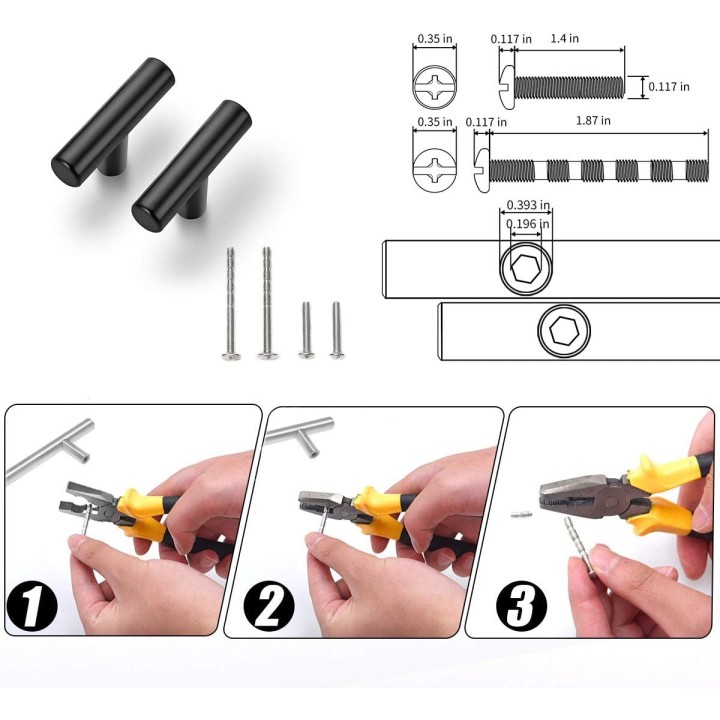 0.35 in
0.117 in
1.4 in
0.117 in
0.35 in
0.117 in
1.87 in
0.393 in
0.196 in
1
2
3