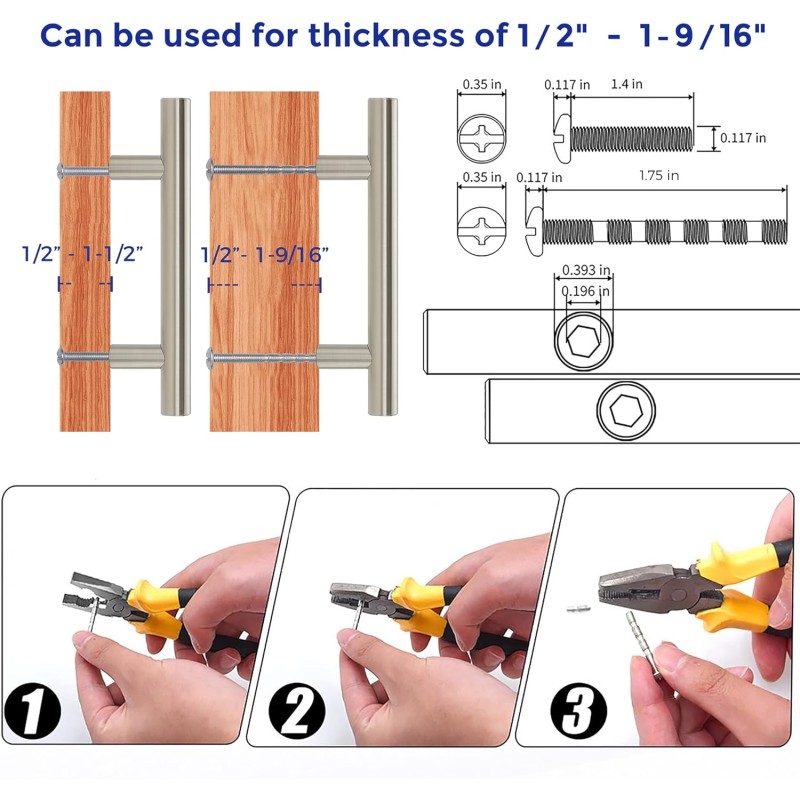 Can be used for thickness of 1/2" - 1-9/16"

1/2" - 1-1/2"

1/2"- 1-9/16"

0.35 in

0.117 in

1.4 in

0.117 in

0.35 in

0.117 in

1.75 in

0.393 in

0.196 in

1

2

3